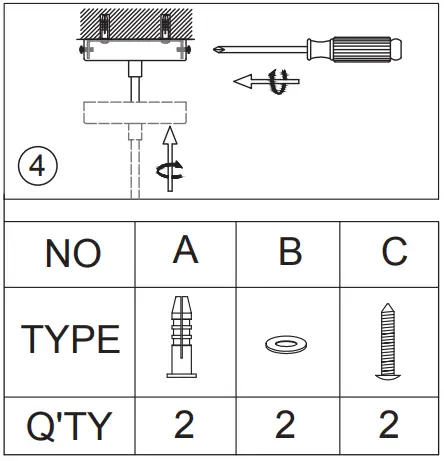 4

| NO | A | B | C |
|---|---|---|---|
| TYPE | | | |
| Q'TY | 2 | 2 | 2 |