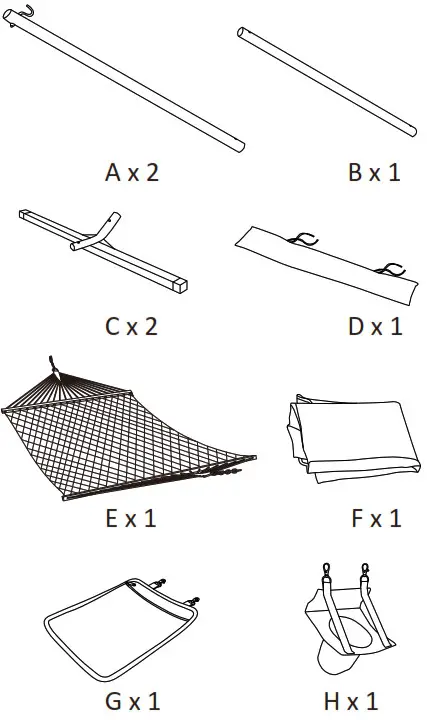 A x 2

B x 1

C x 2

D x 1

E x 1

F x 1

G x 1

H x 1