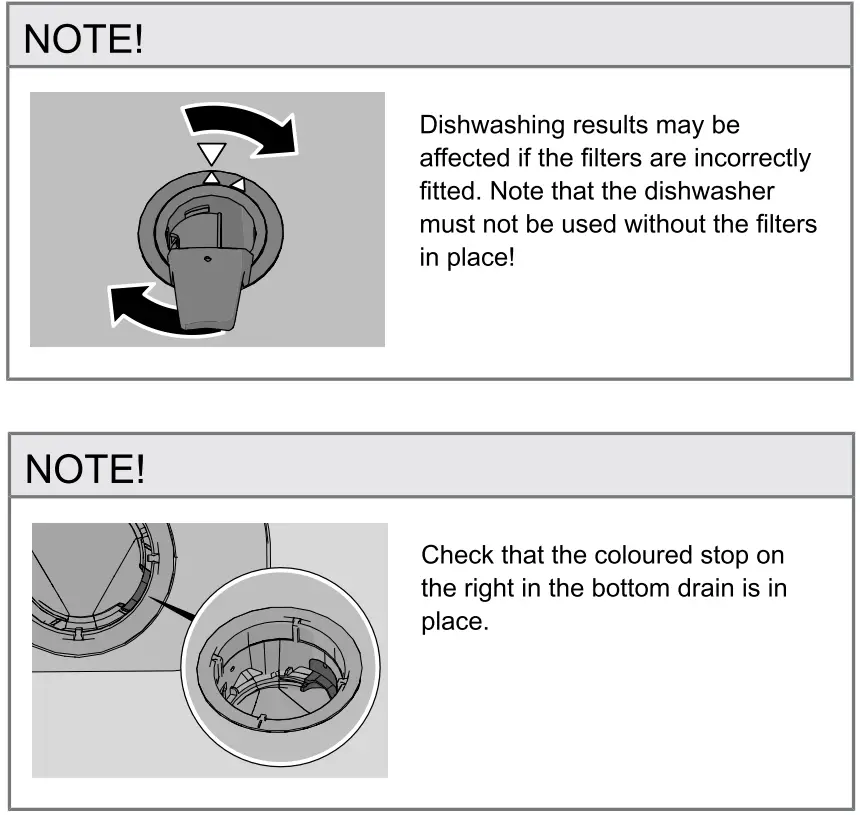 NOTE!

Dishwashing results may be affected if the filters are incorrectly fitted. Note that the dishwasher must not be used without the filters in place!

NOTE!

Check that the coloured stop on the right in the bottom drain is in place.