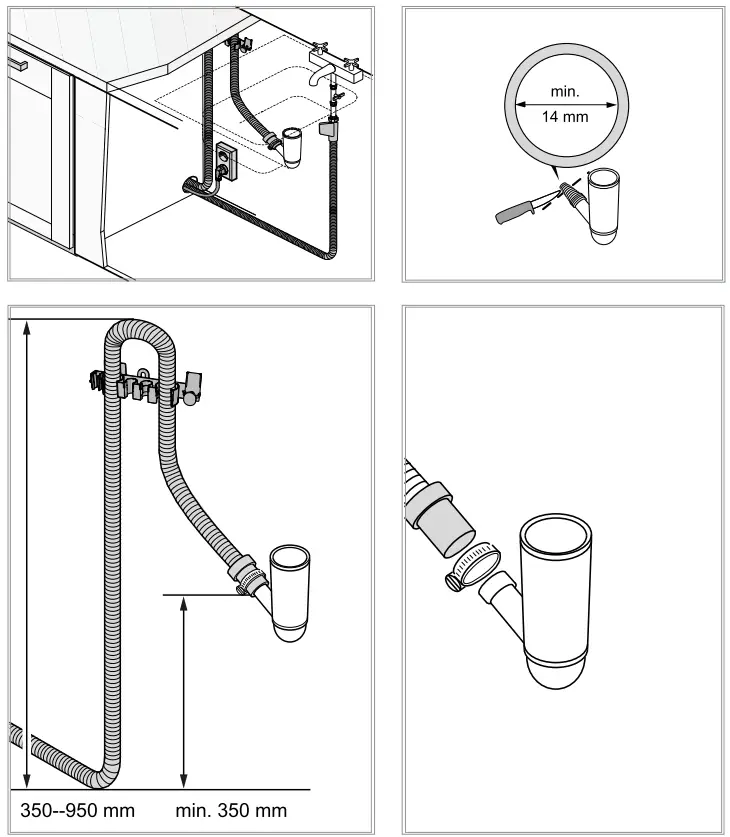 min.
14 mm

350--950 mm
min. 350 mm