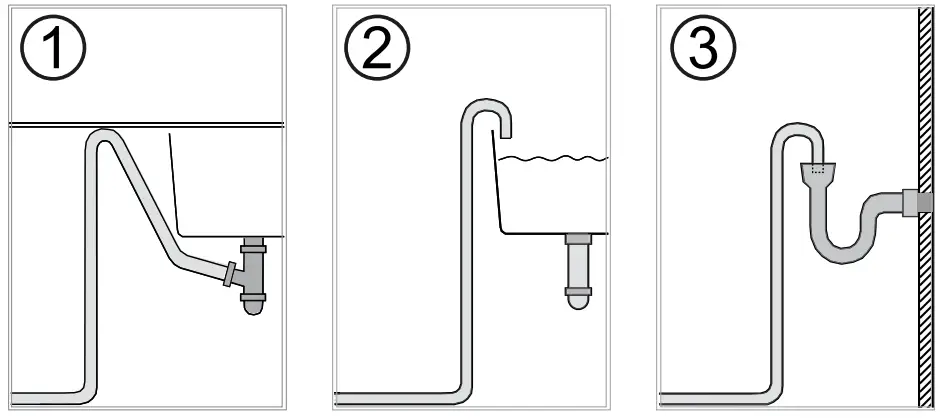 1

2

3