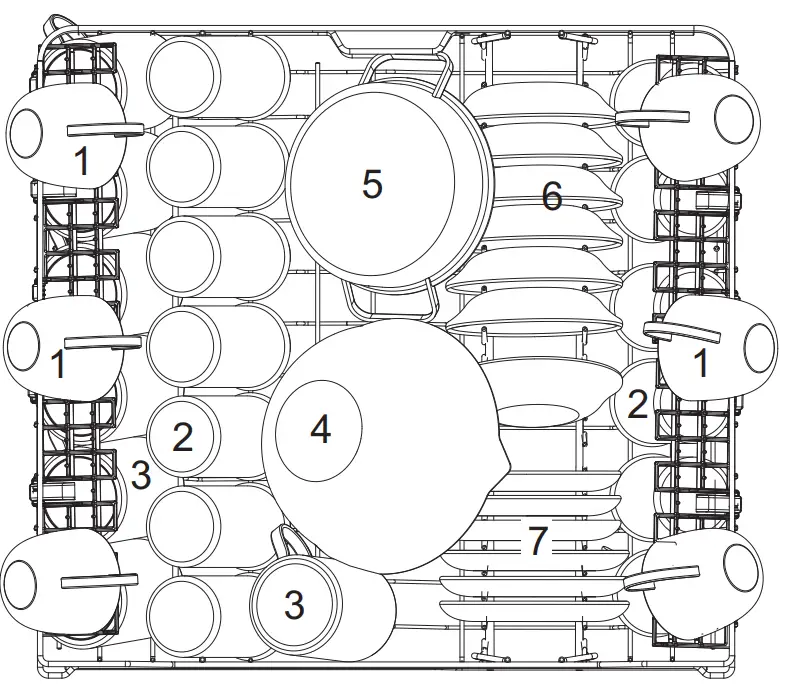 1
5
6
1
1
2
4
2
3
7
3