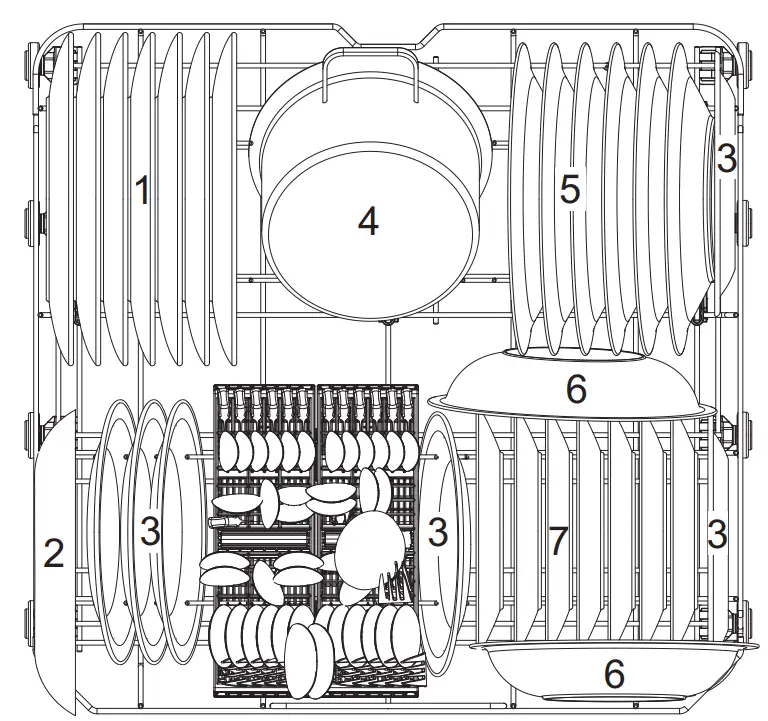 1
4
5
3
6
2
3
3
7
3
6