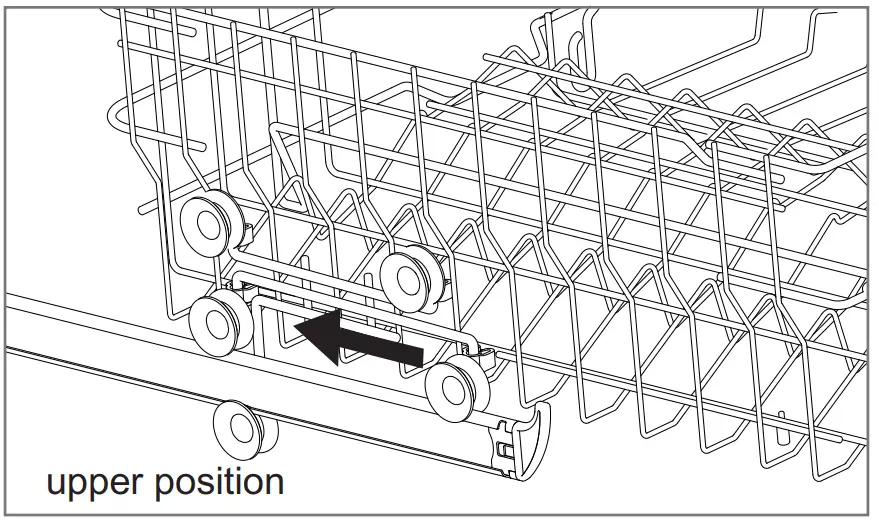 upper position