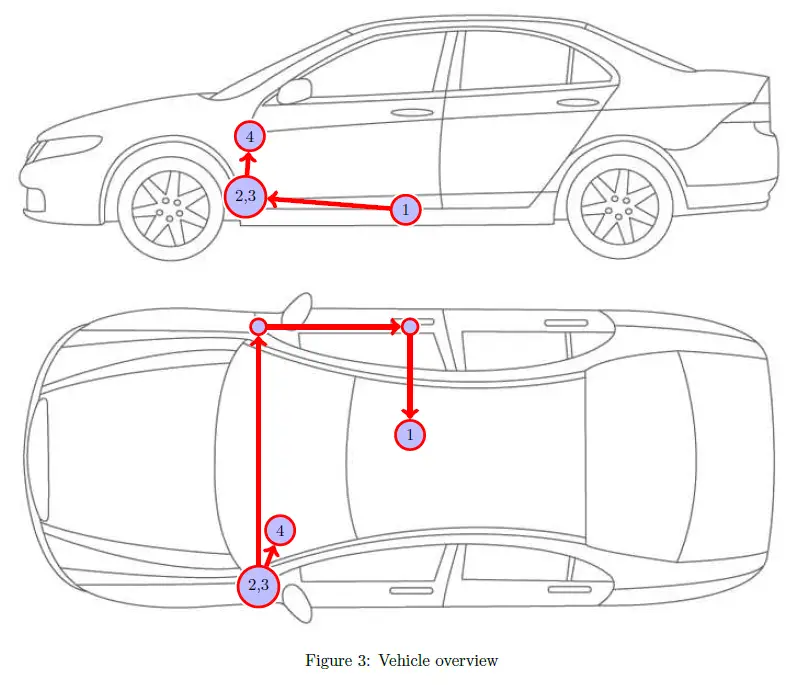 4

2,3

1

1

4

2,3

Figure 3: Vehicle overview