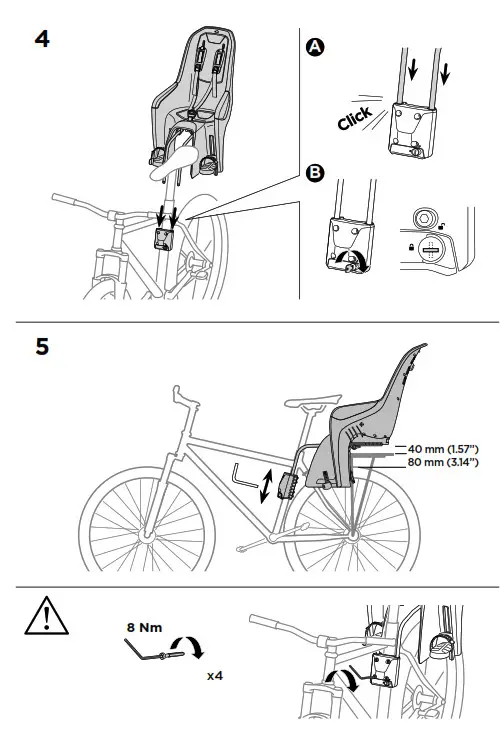 4

A

Click

B

5

40 mm (1.57")
80 mm (3.14")

8 Nm

x4