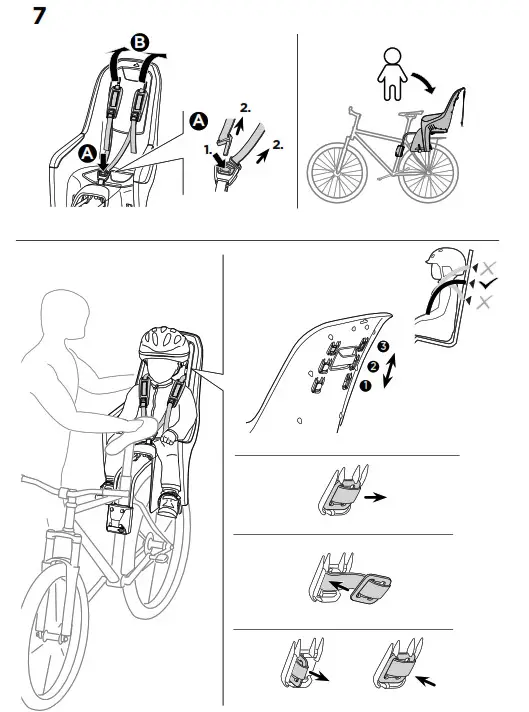 7

B

A

A

2.

1.

2.

3

2

1