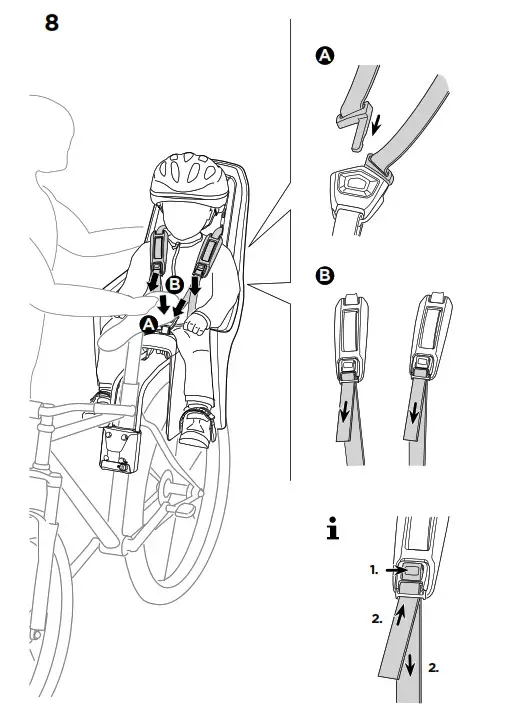 8

B

A

A

B

i

1.

2.

2.