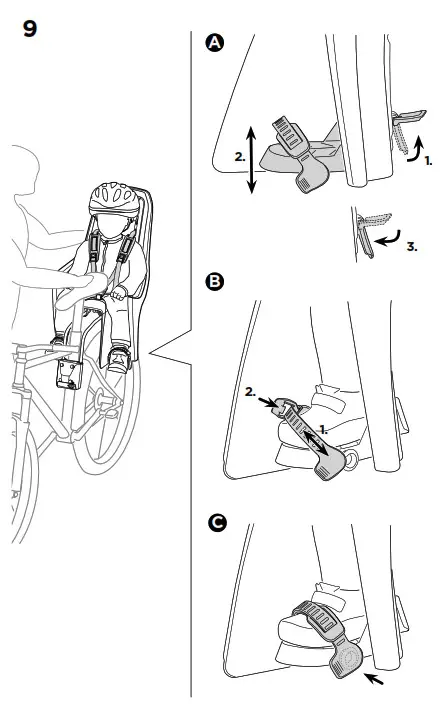 9

A

2.

1.

3.

B

2.

1.

C