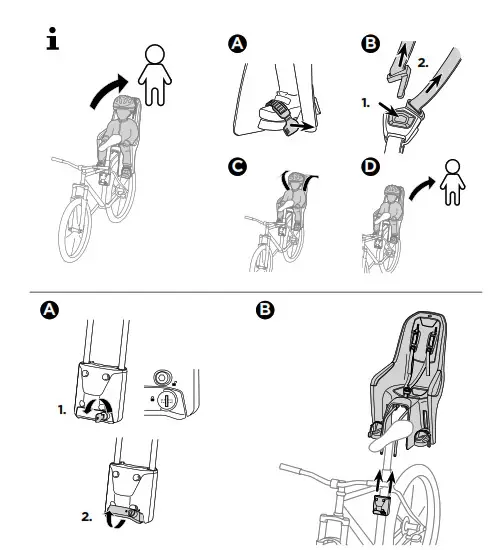 i

A

B

2.

1.

C

D

A

1.

2.

B