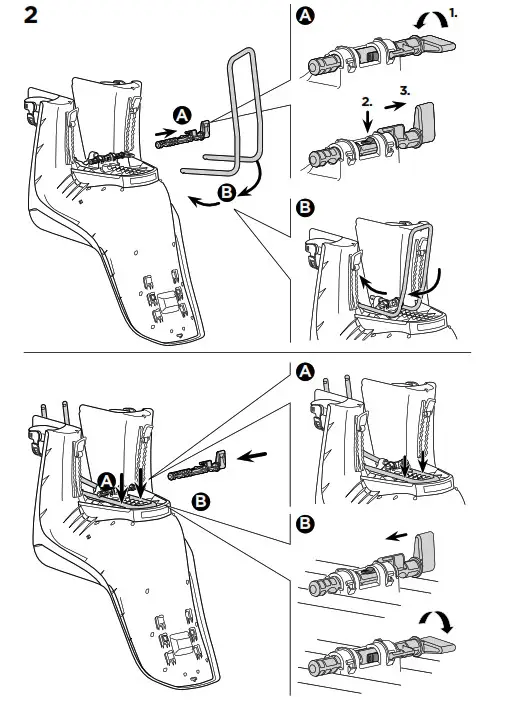 2

A

B

A

1.

2.

3.

B

A

B

A

B