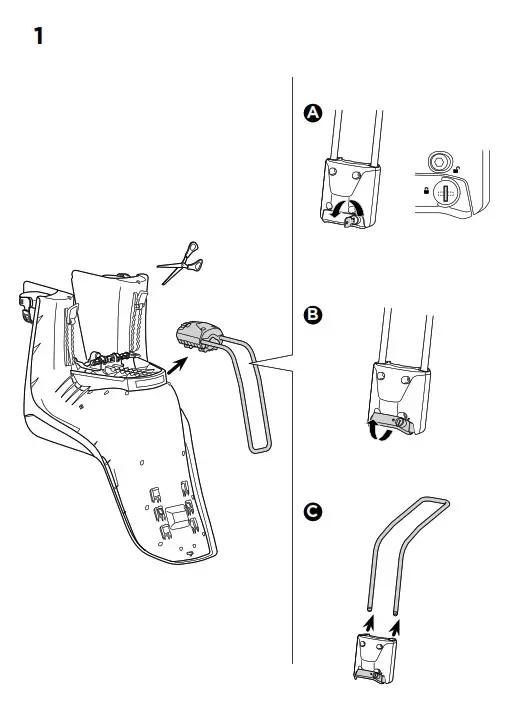 1

A

B

C