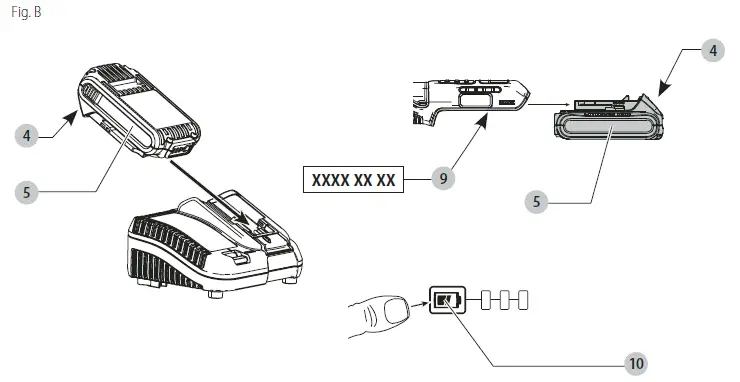 Fig. B

4

5

XXXX XX XX

9

4

5

10