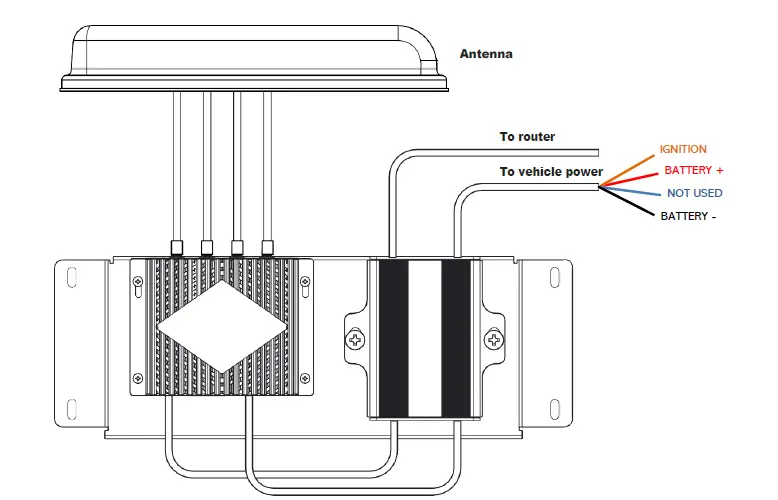 Antenna

To router

To vehicle power

IGNITION

BATTERY +

NOT USED

BATTERY -