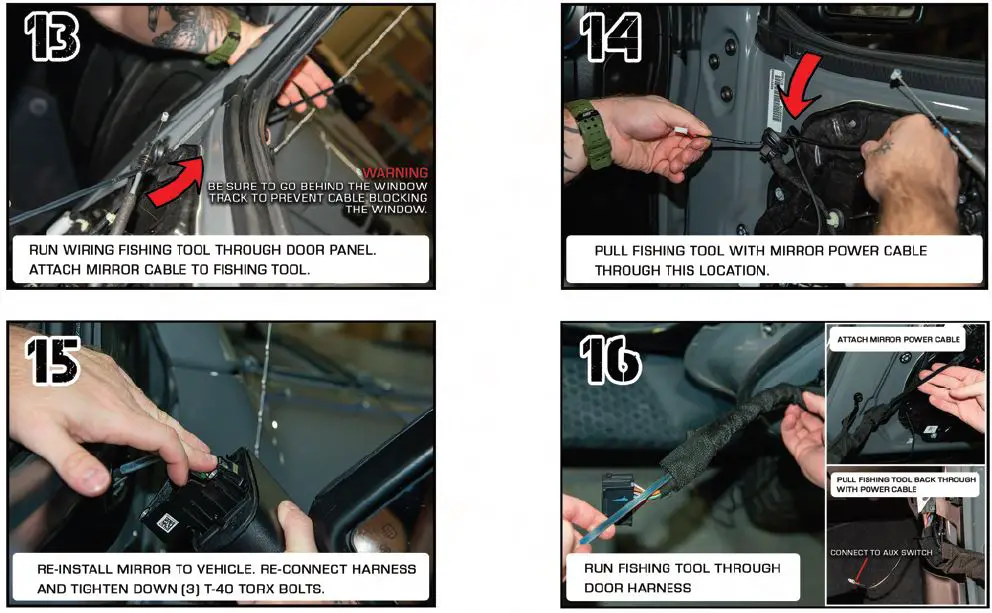 13

WARNING
BE SURE TO GO BEHIND THE WINDOW TRACK TO PREVENT CABLE BLOCKING THE WINDOW.

RUN WIRING FISHING TOOL THROUGH DOOR PANEL. ATTACH MIRROR CABLE TO FISHING TOOL.

14

PULL FISHING TOOL WITH MIRROR POWER CABLE THROUGH THIS LOCATION.

15

RE-INSTALL MIRROR TO VEHICLE. RE-CONNECT HARNESS AND TIGHTEN DOWN (3) T-40 TORX BOLTS.

16

ATTACH MIRROR POWER CABLE

PULL FISHING TOOL BACK THROUGH WITH POWER CABLE

CONNECT TO AUX SWITCH

RUN FISHING TOOL THROUGH DOOR HARNESS