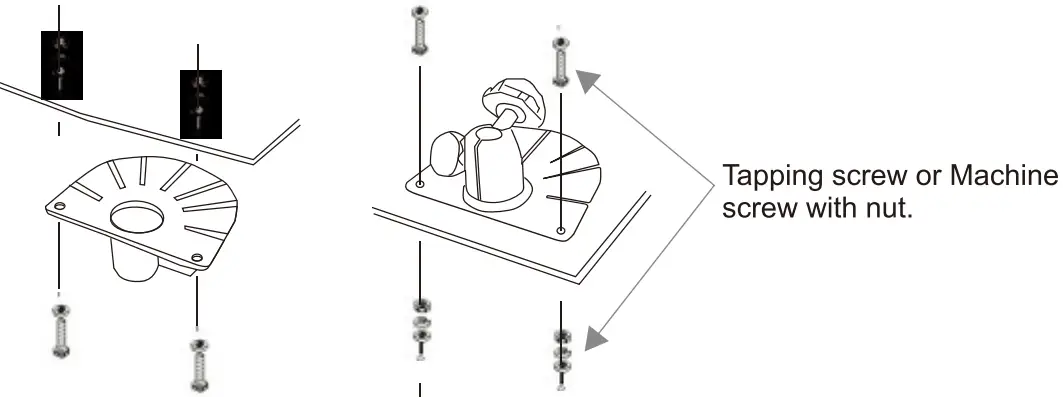 Tapping screw or Machine screw with nut.