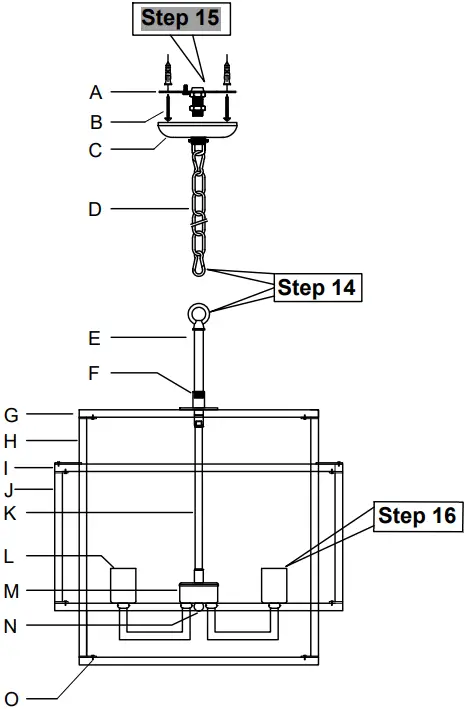 Step 15

A
B
C
D

Step 14

E
F
G
H
I
J
K

Step 16

L
M
N
O