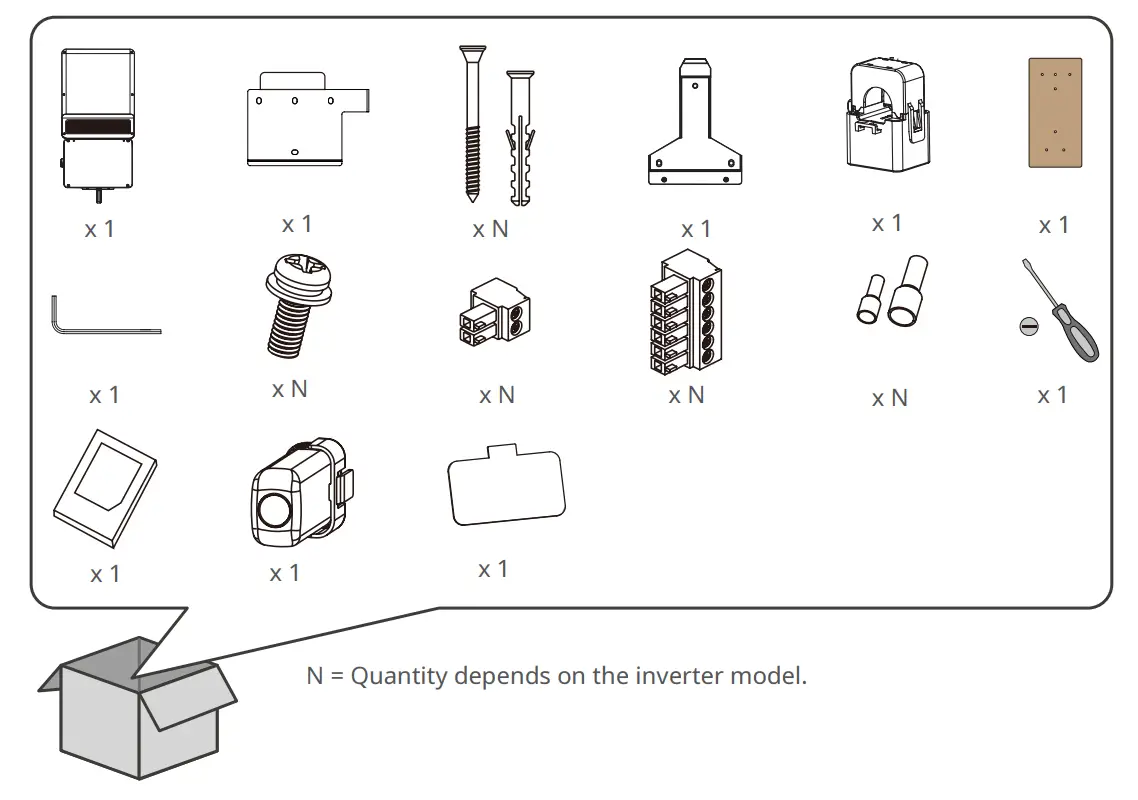 x 1

x 1

x N

x 1

x 1

x 1

x 1

x N

x N

x N

x N

x 1

x 1

x 1

x 1

N = Quantity depends on the inverter model.