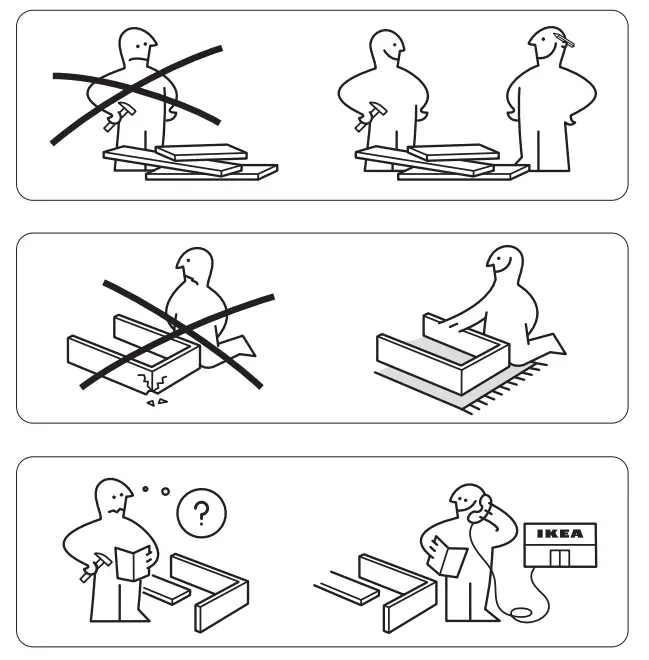 ?

IKEA