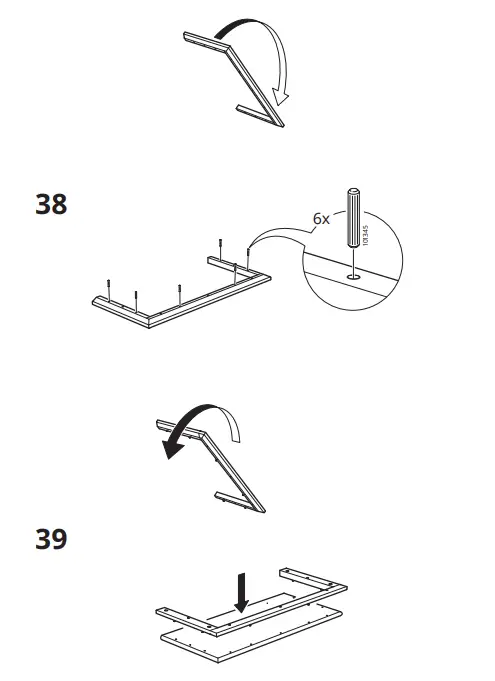 38

6x

101345

39