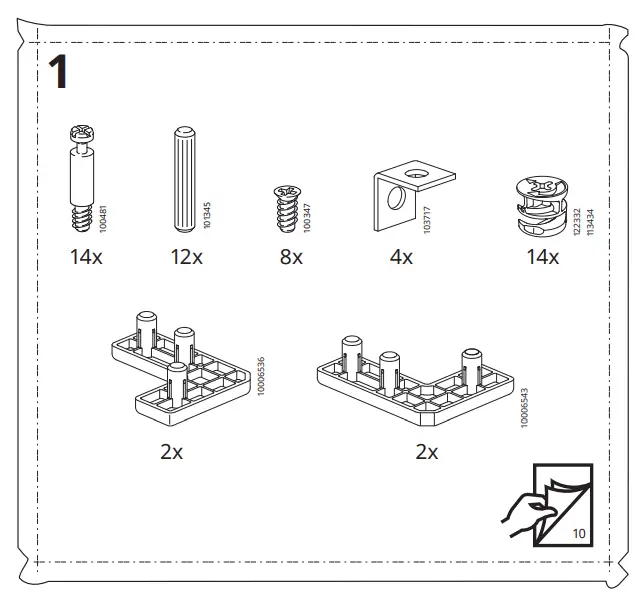 1

100481
14x

101345
12x

100347
8x

103717
4x

122332
113434
14x

10006536
2x

10006543
2x

10