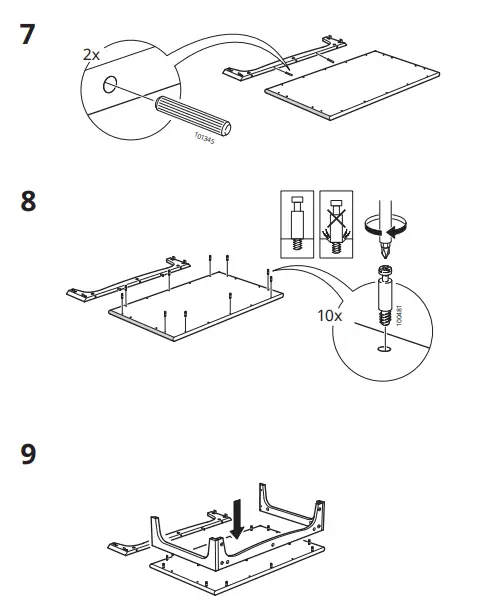 7

2x

101345

8

10x

100481

9