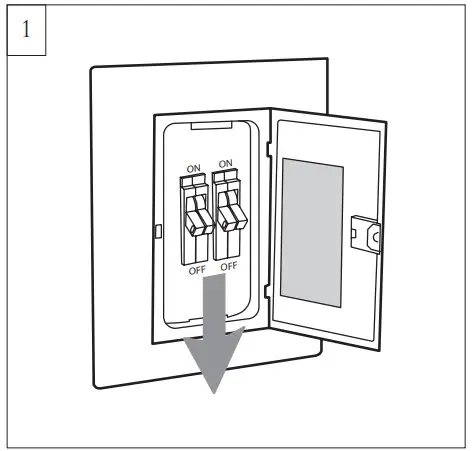 1

ON ON

OFF OFF