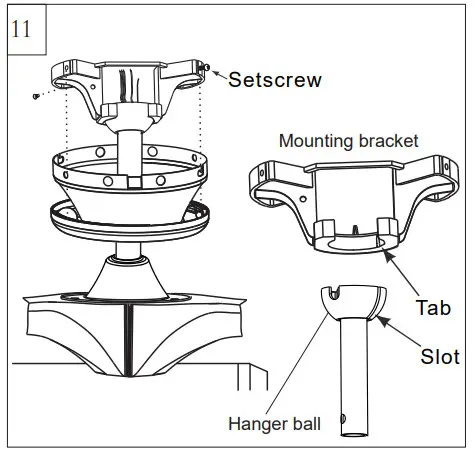 11

Setscrew

Mounting bracket

Tab

Slot

Hanger ball