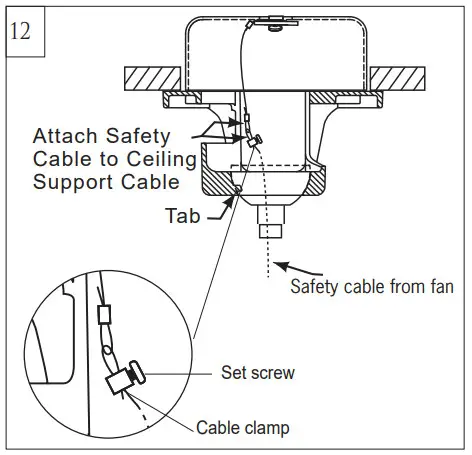 12

Attach Safety Cable to Ceiling Support Cable

Tab

Safety cable from fan

Set screw

Cable clamp