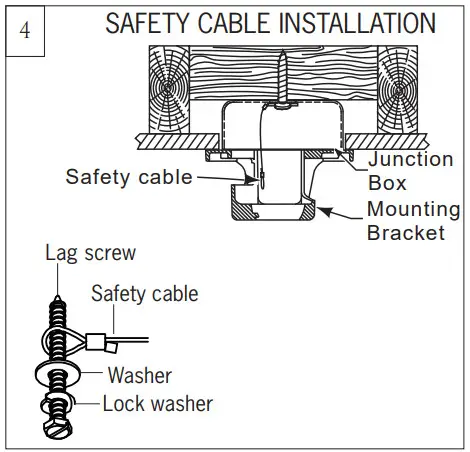 4

SAFETY CABLE INSTALLATION

Safety cable

Junction Box

Mounting Bracket

Lag screw

Safety cable

Washer

Lock washer