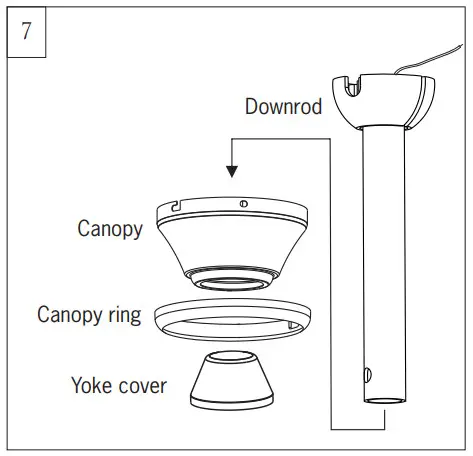 7

Downrod

Canopy

Canopy ring

Yoke cover