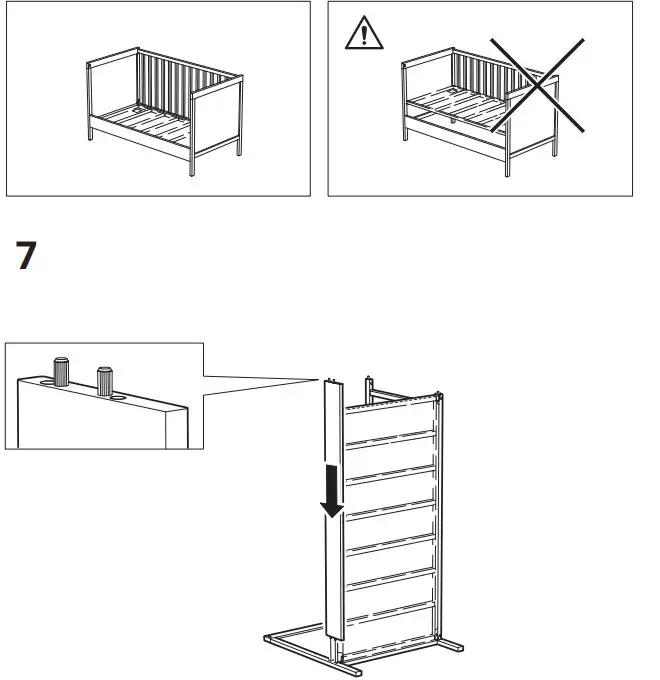 7