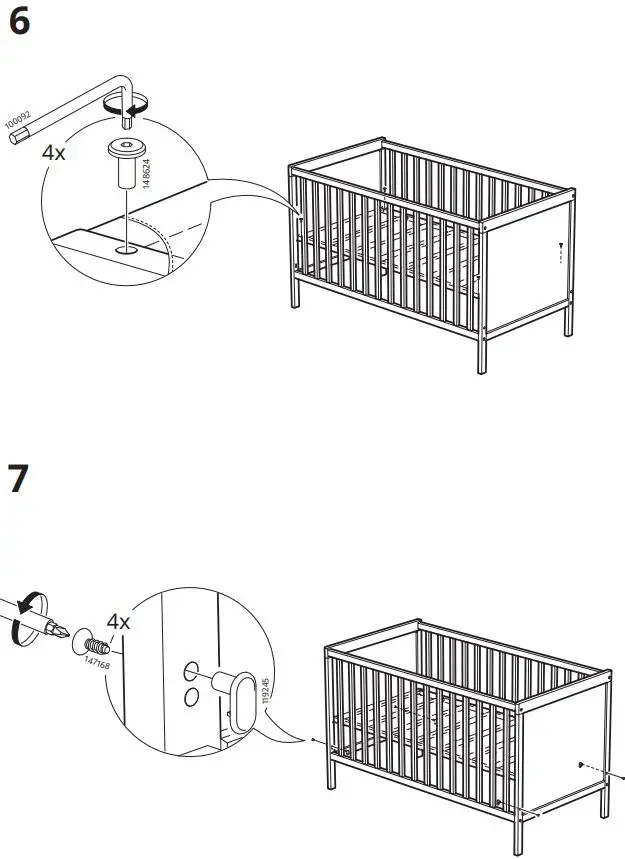 6

100092

4x

148624

7

4x

147168

119245