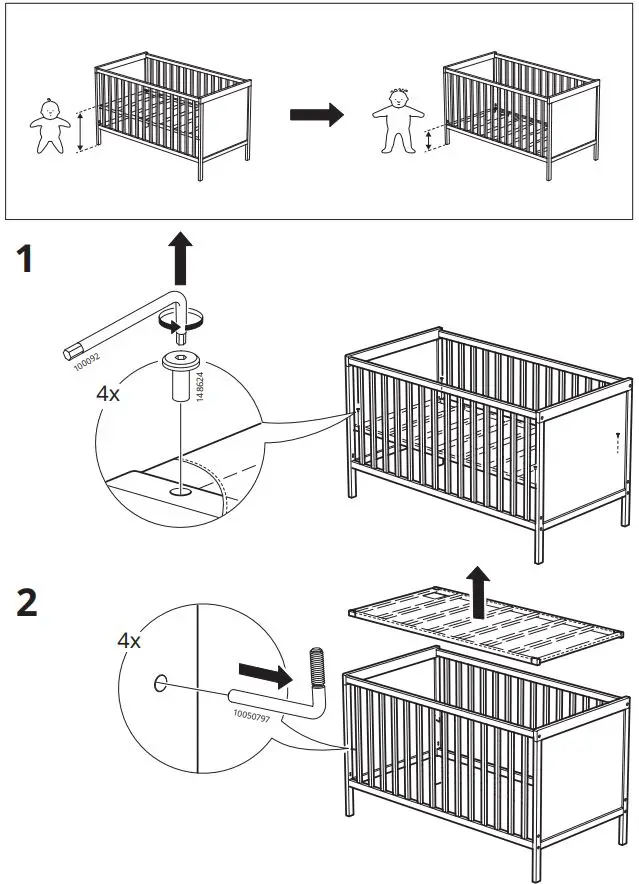 1

100092

4x

148624

2

4x

10050797