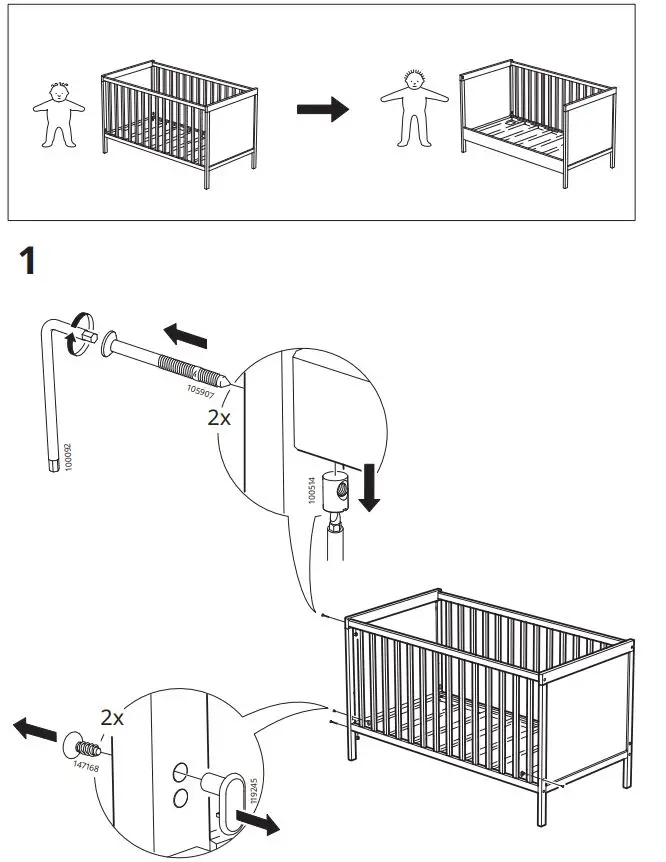 1

105907

2x

100092

100514

2x

147168

119245