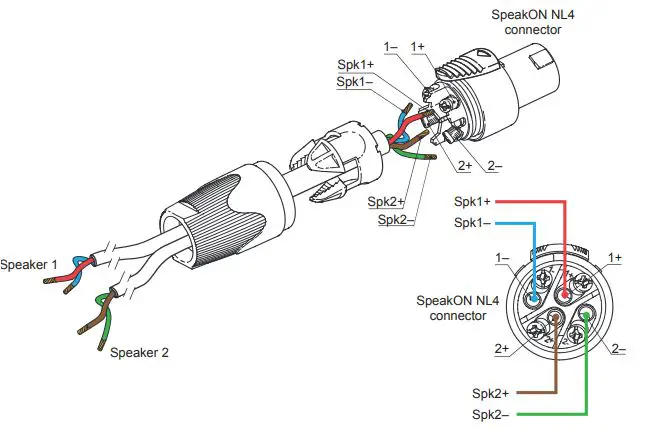 SpeakON NL4 connector

1–
1+
Spk1+
Spk1–
2+
2–
Spk2+
Spk2–

Speaker 1
Speaker 2

Spk1+
Spk1–
1–
1+
SpeakON NL4 connector
2+
2–
Spk2+
Spk2–