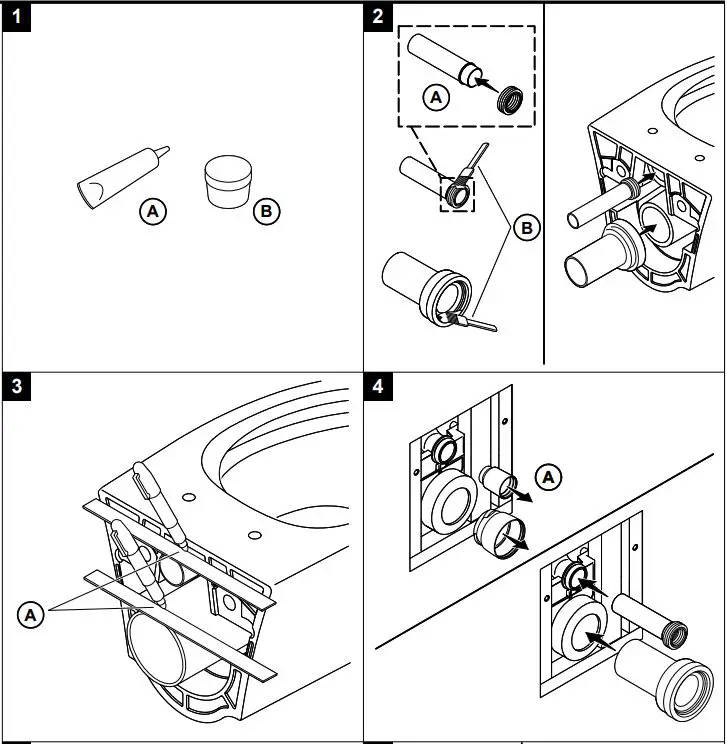 1
A
B
2
A
B
3
A
4
A