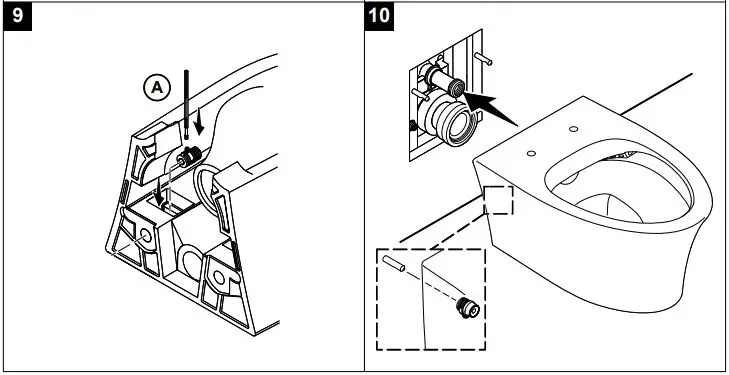 9

A

10