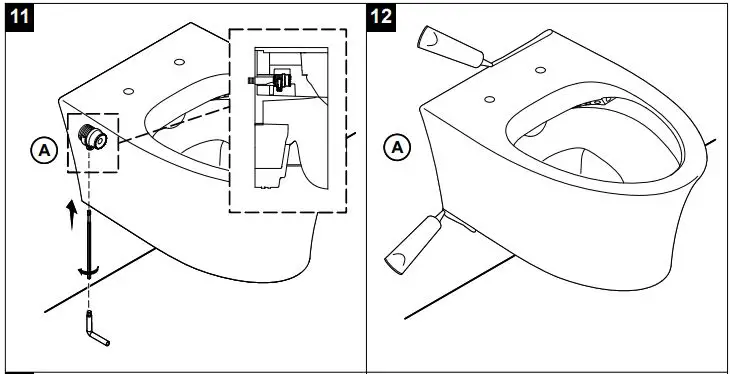 11

A

12

A