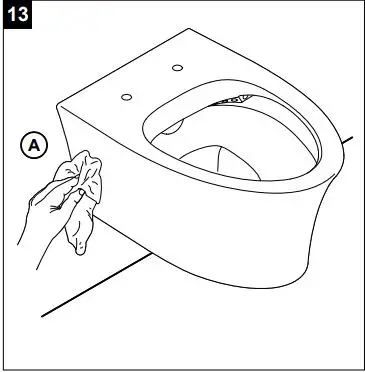 13

A