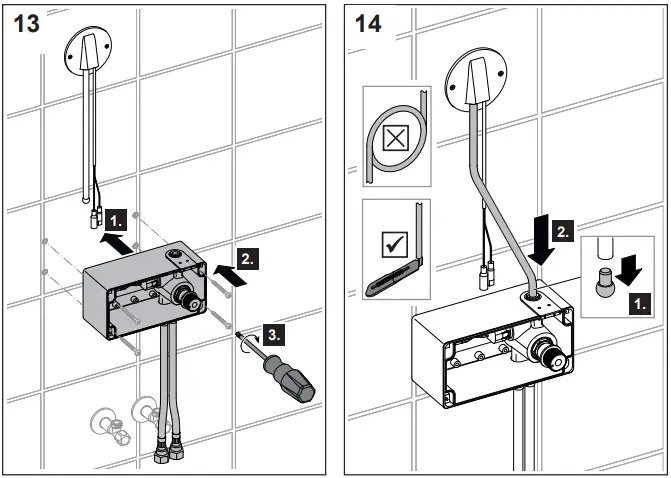 13

1.

2.

3.

14

2.

1.