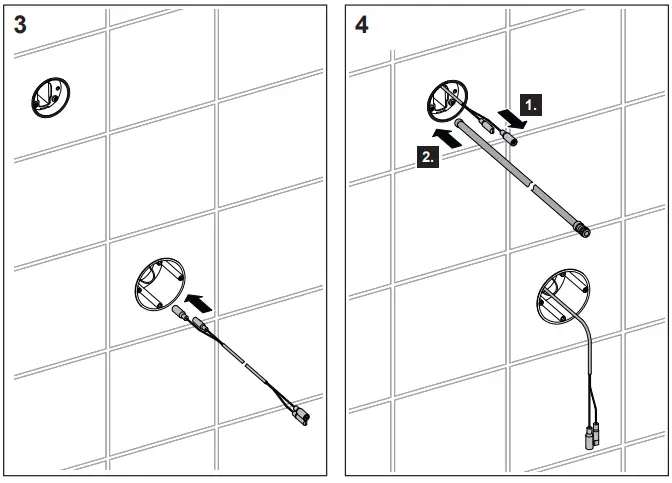 3

4

1.

2.