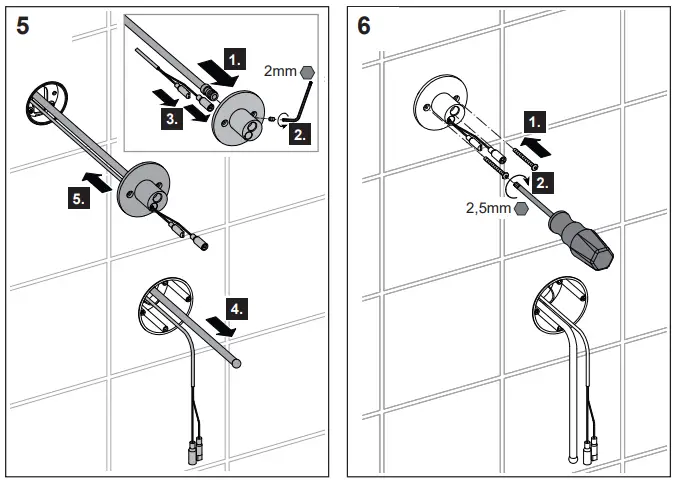 5

1.

2mm

3.

2.

5.

4.

6

1.

2.

2,5mm