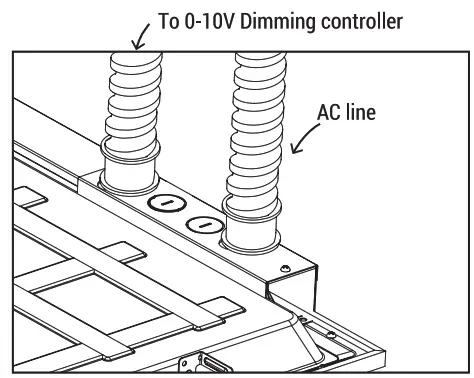 To 0-10V Dimming controller

AC line