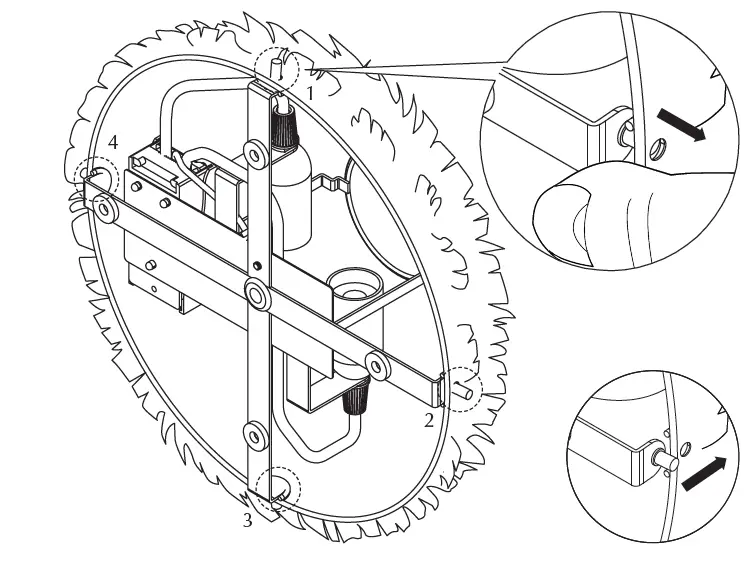 1
4
2
3