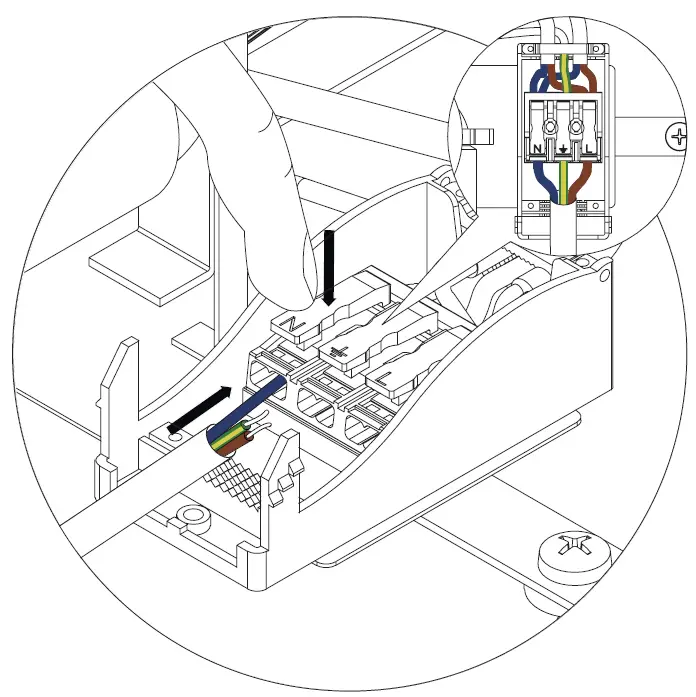 N
L
N
L