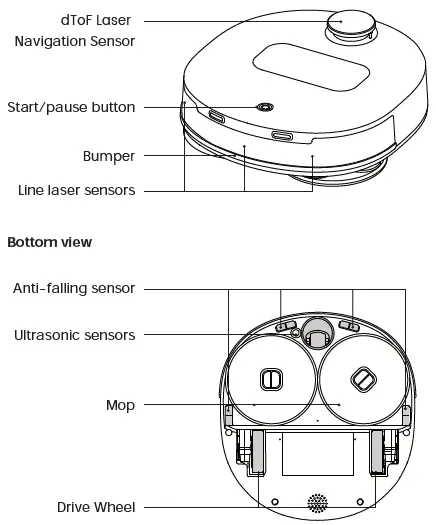 dToF Laser Navigation Sensor

Start/pause button

Bumper

Line laser sensors

Bottom view

Anti-falling sensor

Ultrasonic sensors

Mop

Drive Wheel