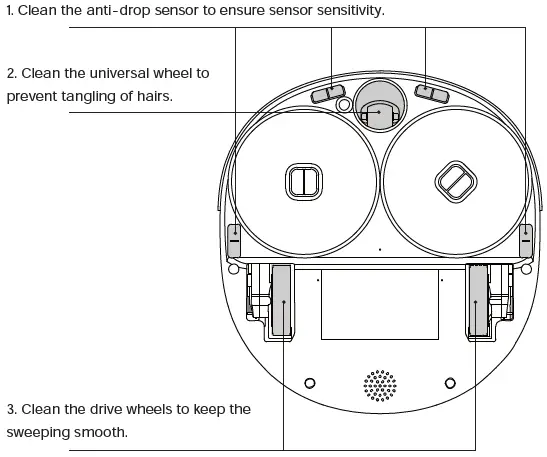 1. Clean the anti-drop sensor to ensure sensor sensitivity.

2. Clean the universal wheel to prevent tangling of hairs.

3. Clean the drive wheels to keep the sweeping smooth.