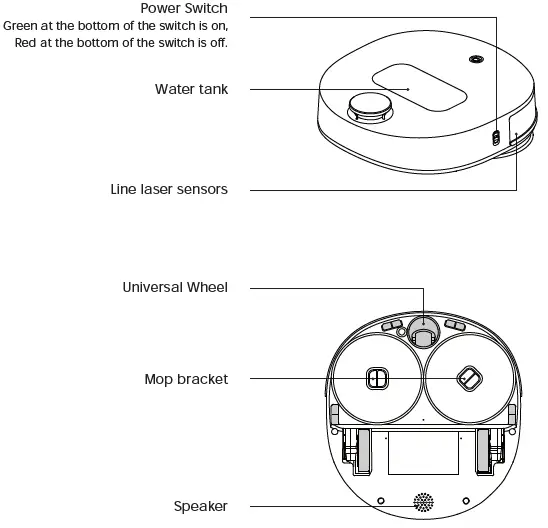 Power Switch
Green at the bottom of the switch is on,
Red at the bottom of the switch is off.

Water tank

Line laser sensors

Universal Wheel

Mop bracket

Speaker