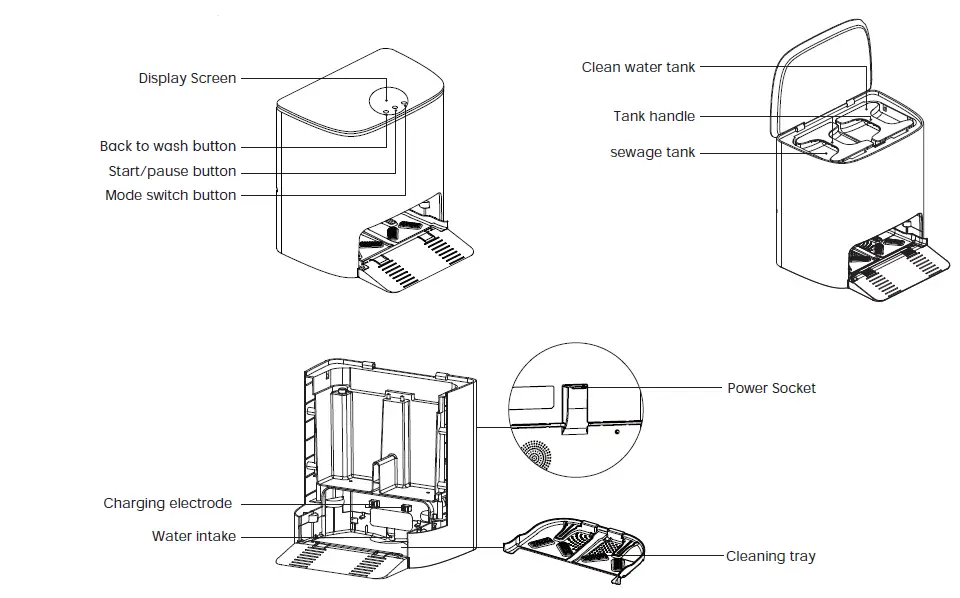 Display Screen
Back to wash button
Start/pause button
Mode switch button

Clean water tank
Tank handle
sewage tank

Power Socket

Charging electrode
Water intake

Cleaning tray